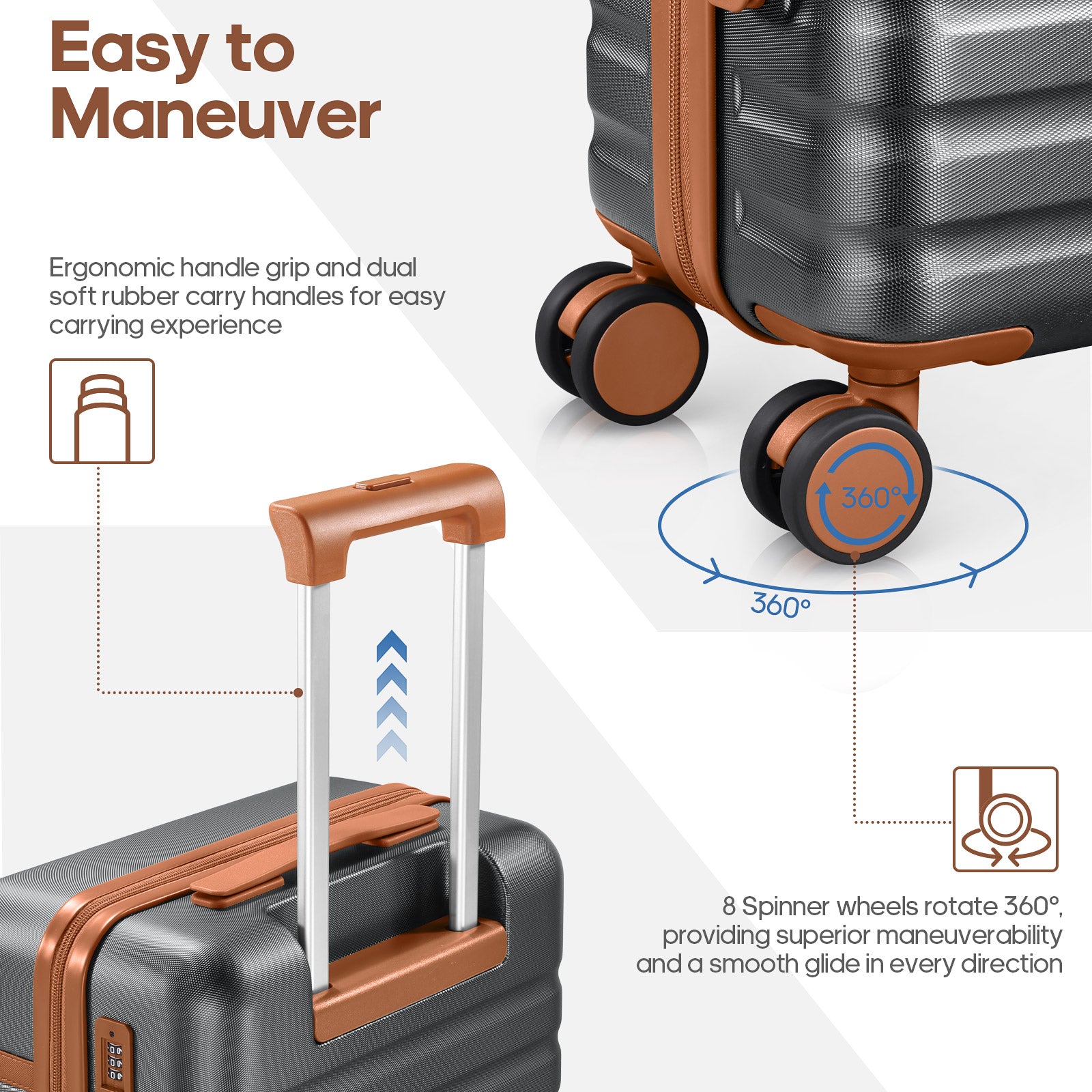 Easy to Maneuver

Ergonomic handle grip and dual soft rubber carry handles for easy carrying experience

360°

360°

8 Spinner wheels rotate 360°, providing superior maneuverability and a smooth glide in every direction